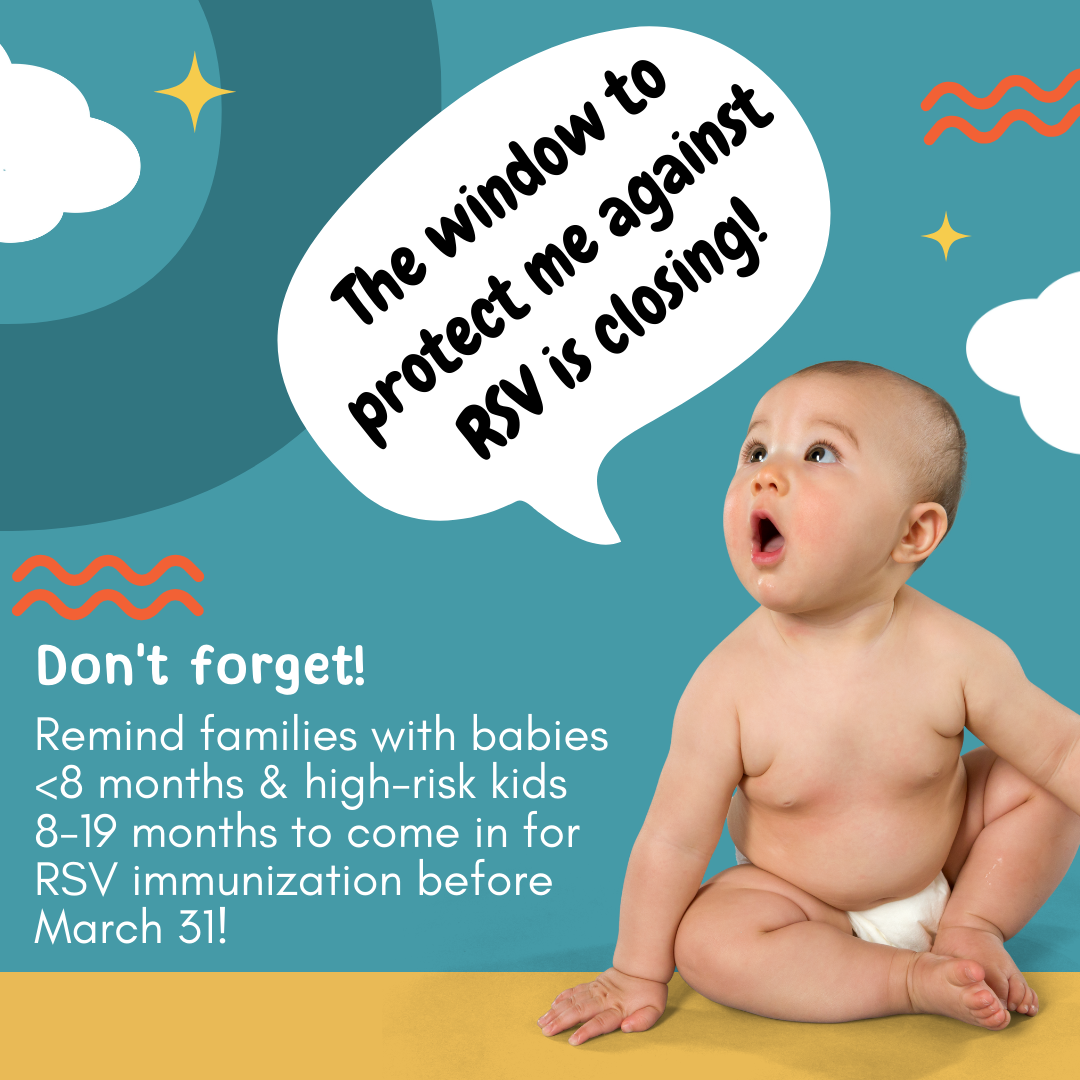 The window to protect me against RSV is closing!

Don't forget!

Remind families with babies <8 months & high-risk kids 8-19 months to come in for RSV immunization before March 31!